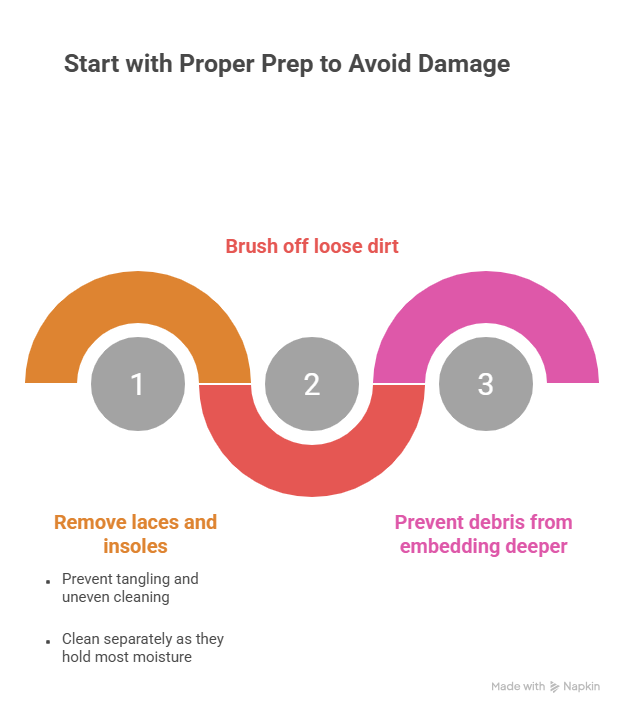 Start with Proper Prep to Avoid Damage

Brush off loose dirt

1

2

3

Remove laces and insoles

- Prevent tangling and uneven cleaning

- Clean separately as they hold most moisture

Prevent debris from embedding deeper

Made with Napkin